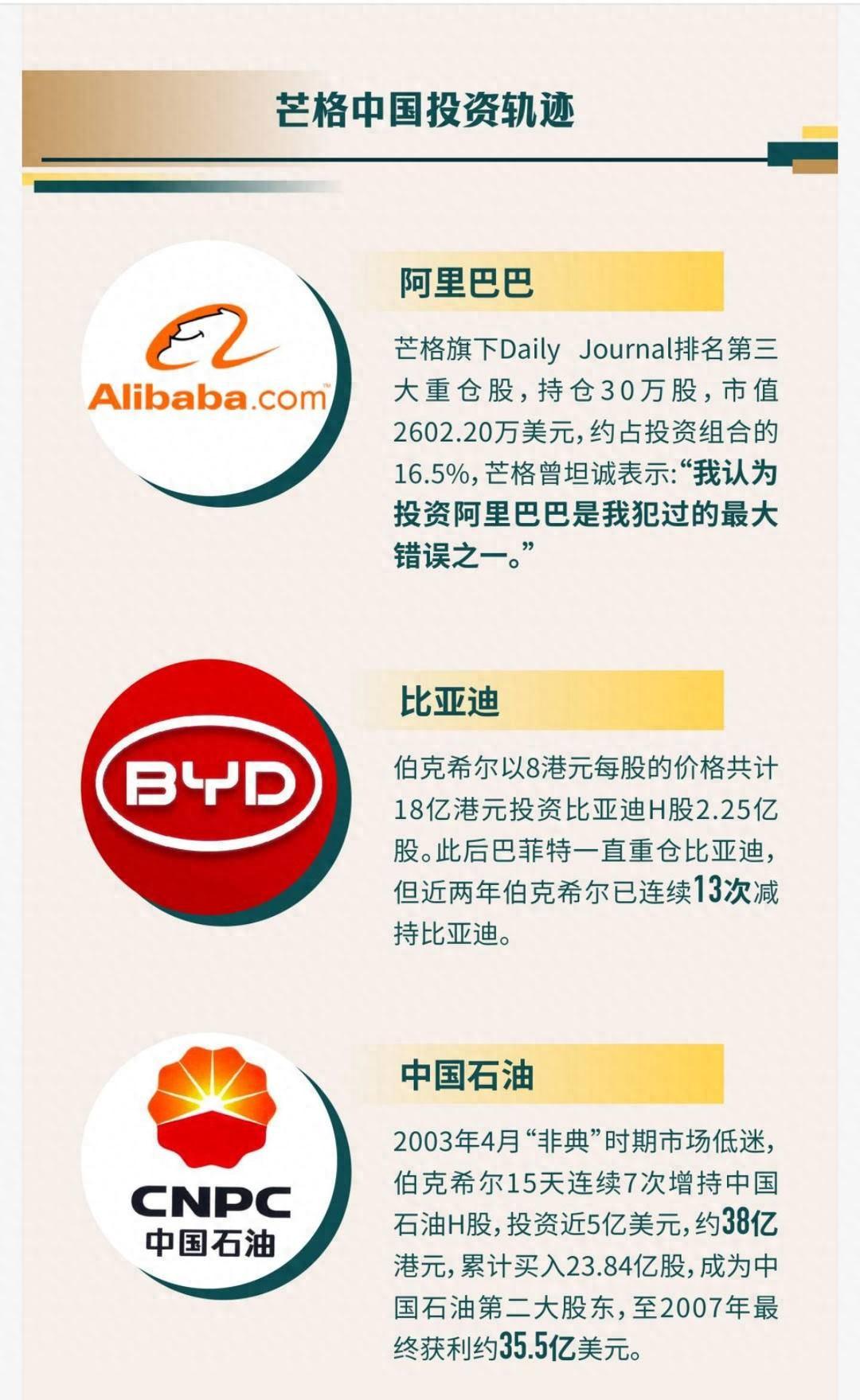 芒格中国投资轨迹

Alibaba.com

阿里巴巴

芒格旗下Daily Journal排名第三大重仓股，持仓30万股，市值2602.20万美元，约占投资组合的16.5%，芒格曾坦诚表示：“我认为投资阿里巴巴是我犯过的最大错误之一。”

BYD

比亚迪

伯克希尔以8港元每股的价格共计18亿港元投资比亚迪H股2.25亿股。此后巴菲特一直重仓比亚迪，但近两年伯克希尔已连续13次减持比亚迪。

CNPC
中国石油

中国石油

2003年4月“非典”时期市场低迷，伯克希尔15天连续7次增持中国石油H股，投资近5亿美元，约38亿港元，累计买入23.84亿股，成为中国石油第二大股东，至2007年最终获利约35.5亿美元。